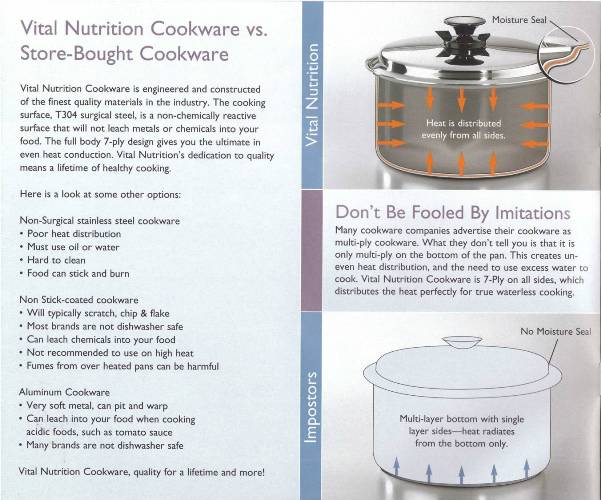 Vital Nutrition Cookware vs. Store-Bought Cookware

Vital Nutrition Cookware is engineered and constructed of the finest quality materials in the industry. The cooking surface, T304 surgical steel, is a non-chemically reactive surface that will not leach metals or chemicals into your food. The full body 7-ply design gives you the ultimate in even heat conduction. Vital Nutrition's dedication to quality means a lifetime of healthy cooking.

Here is a look at some other options:

Non-Surgical stainless steel cookware
• Poor heat distribution
• Must use oil or water
• Hard to clean
• Food can stick and burn

Non Stick-coated cookware
• Will typically scratch, chip & flake
• Most brands are not dishwasher safe
• Can leach chemicals into your food
• Not recommended to use on high heat
• Fumes from over heated pans can be harmful

Aluminum Cookware
• Very soft metal, can pit and warp
• Can leach into your food when cooking acidic foods, such as tomato sauce
• Many brands are not dishwasher safe

Vital Nutrition Cookware, quality for a lifetime and more!

Vital Nutrition

Moisture Seal

Heat is distributed evenly from all sides.

Don't Be Fooled By Imitations
Many cookware companies advertise their cookware as multi-ply cookware. What they don't tell you is that it is only multi-ply on the bottom of the pan. This creates uneven heat distribution, and the need to use excess water to cook. Vital Nutrition Cookware is 7-Ply on all sides, which distributes the heat perfectly for true waterless cooking.

Impostors

No Moisture Seal

Multi-layer bottom with single layer sides—heat radiates from the bottom only.